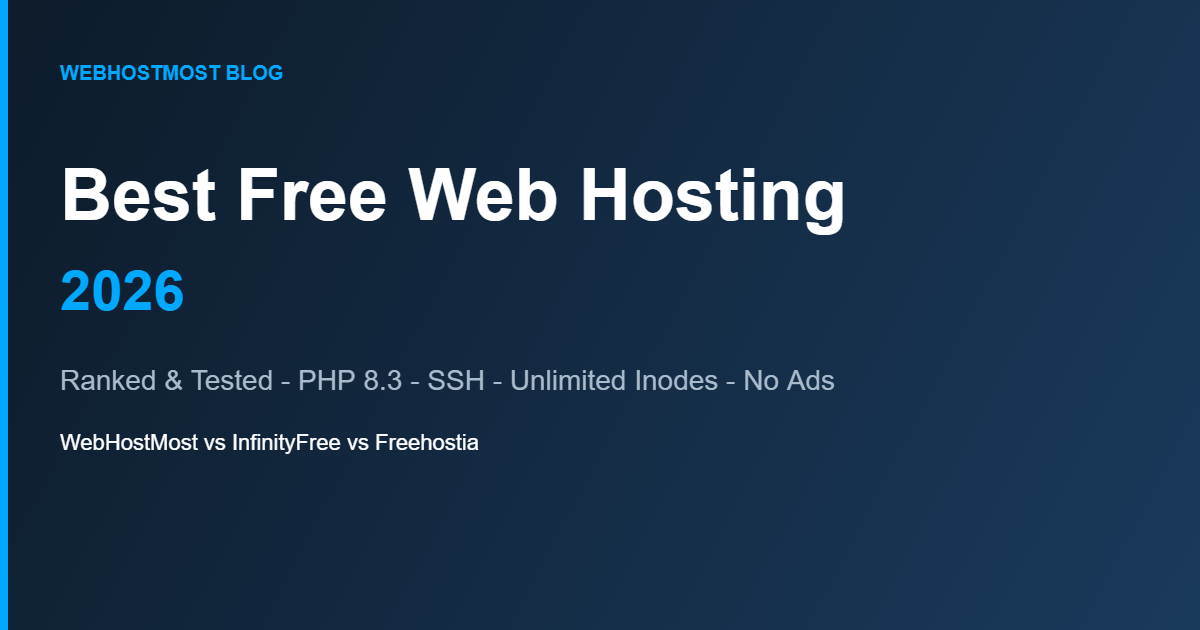 WEBHOSTMOST BLOG

Best Free Web Hosting

2026

Ranked & Tested - PHP 8.3 - SSH - Unlimited Inodes - No Ads

WebHostMost vs InfinityFree vs Freehostia